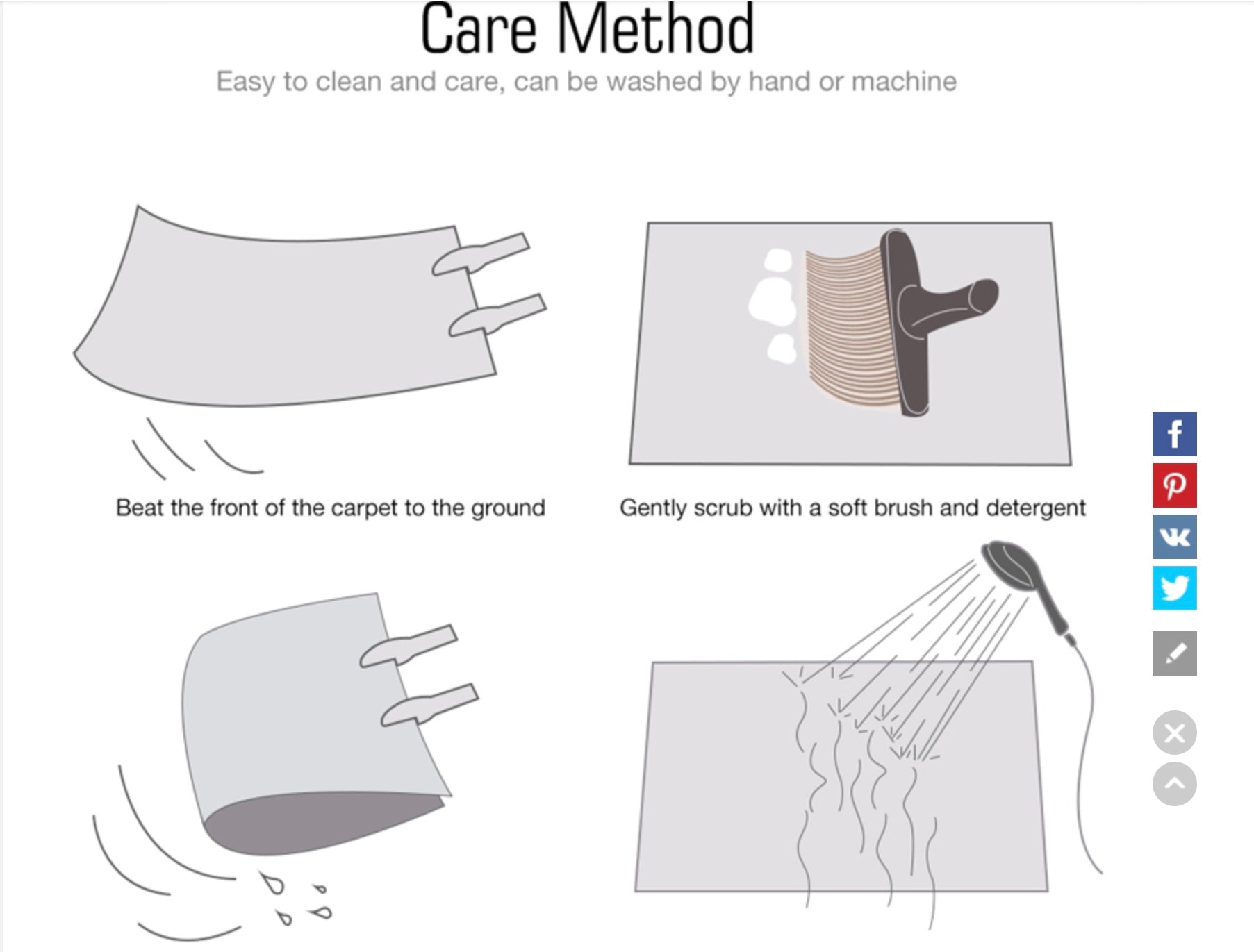 Care Method

Easy to clean and care, can be washed by hand or machine

Beat the front of the carpet to the ground

Gently scrub with a soft brush and detergent